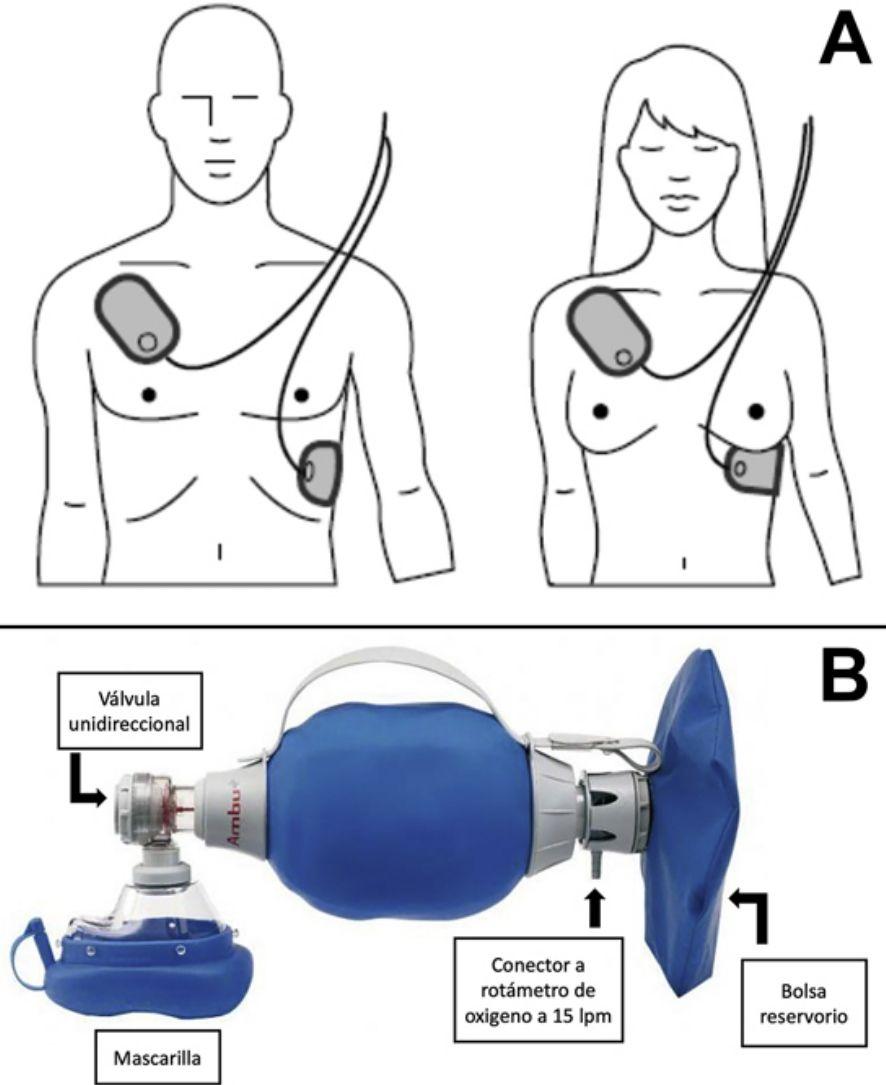 A

B

Válvula unidireccional

Ambu

Conector a rotámetro de oxigeno a 15 lpm

Bolsa reservorio

Mascarilla