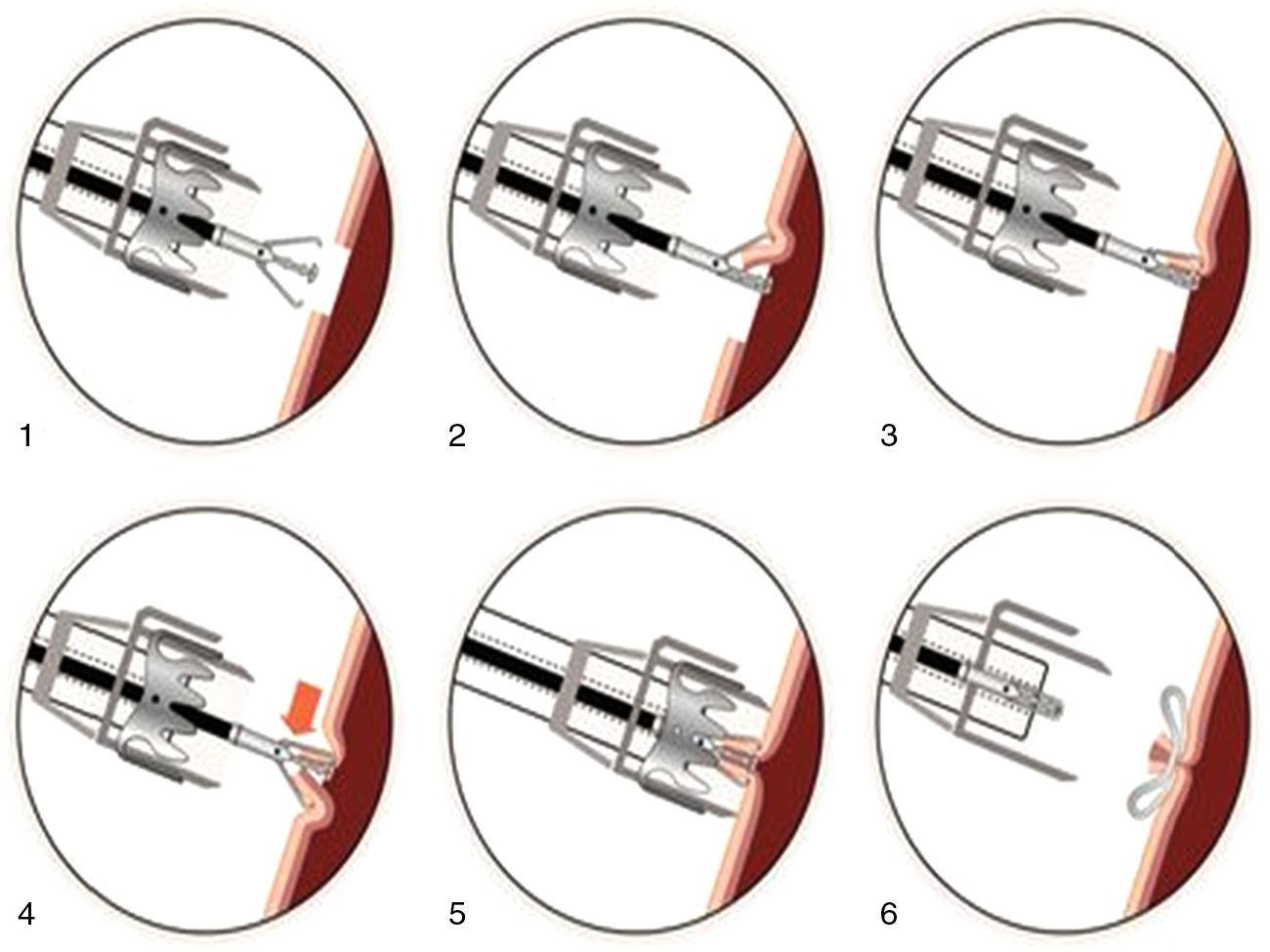 1

2

3

4

5

6