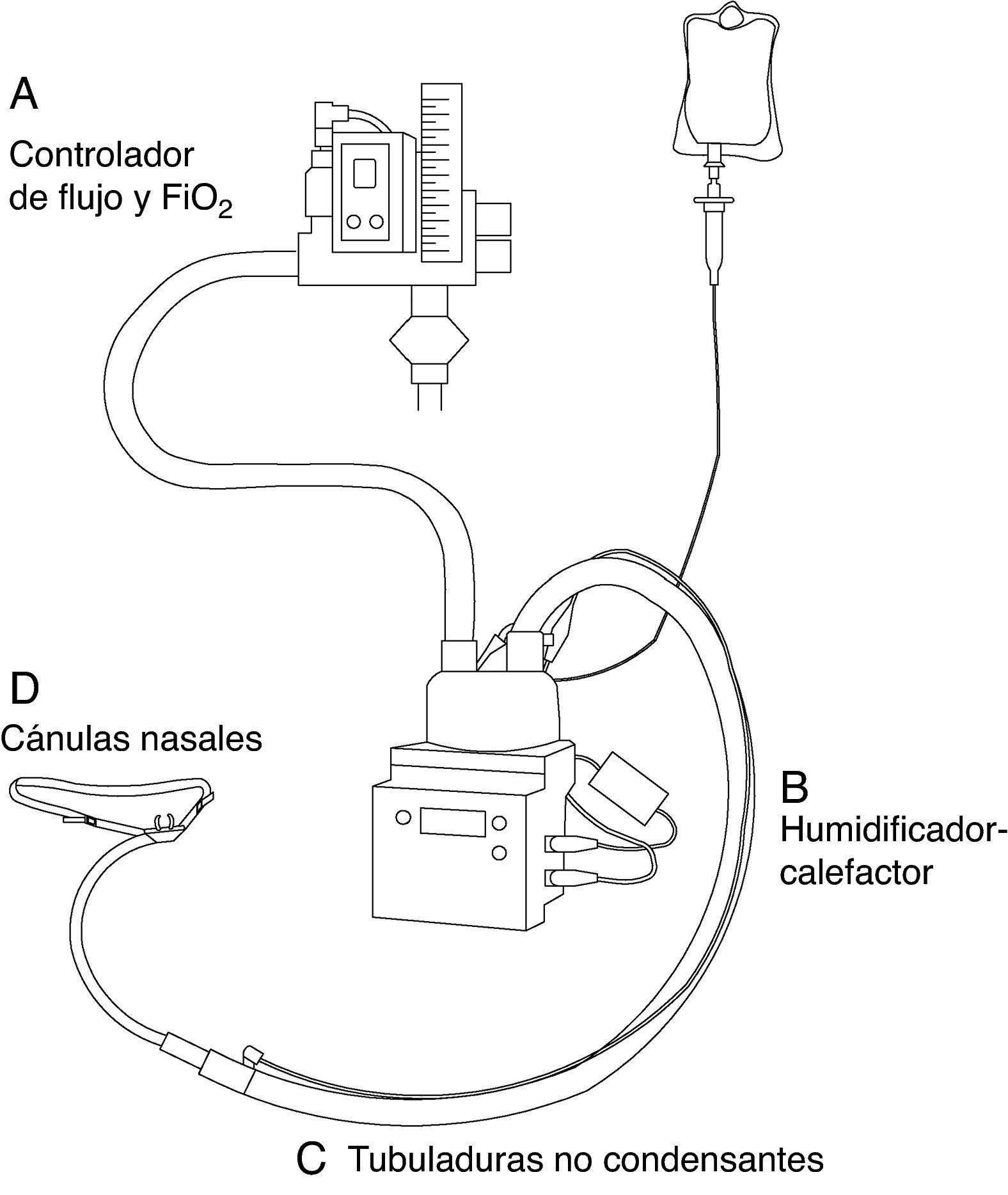 A
Controlador de flujo y $FiO_2$

D
Cánulas nasales

B
Humidificador-calefactor

C Tubuladuras no condensantes