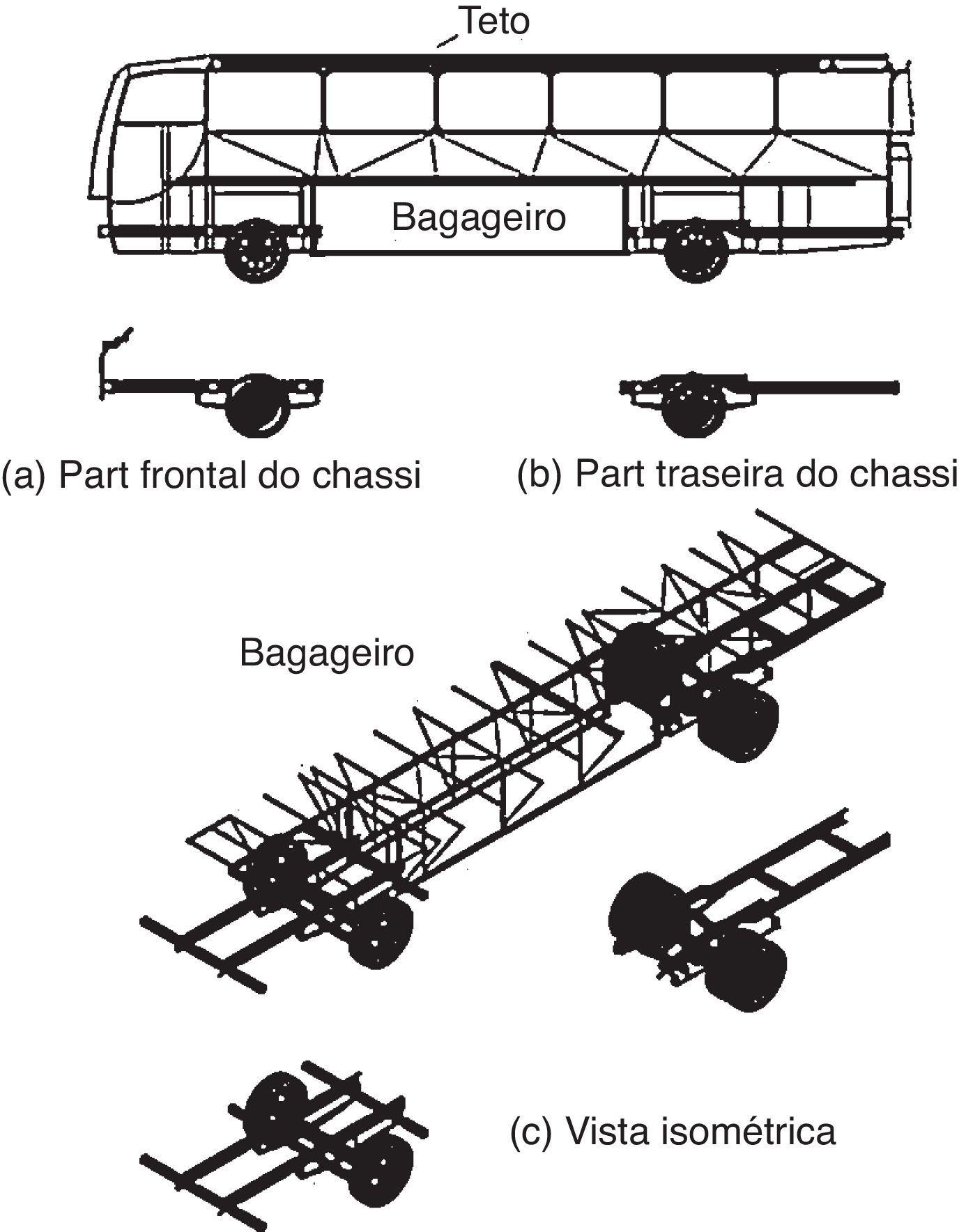 Teto

Bagageiro

(a) Part frontal do chassi

(b) Part traseira do chassi

Bagageiro

(c) Vista isométrica