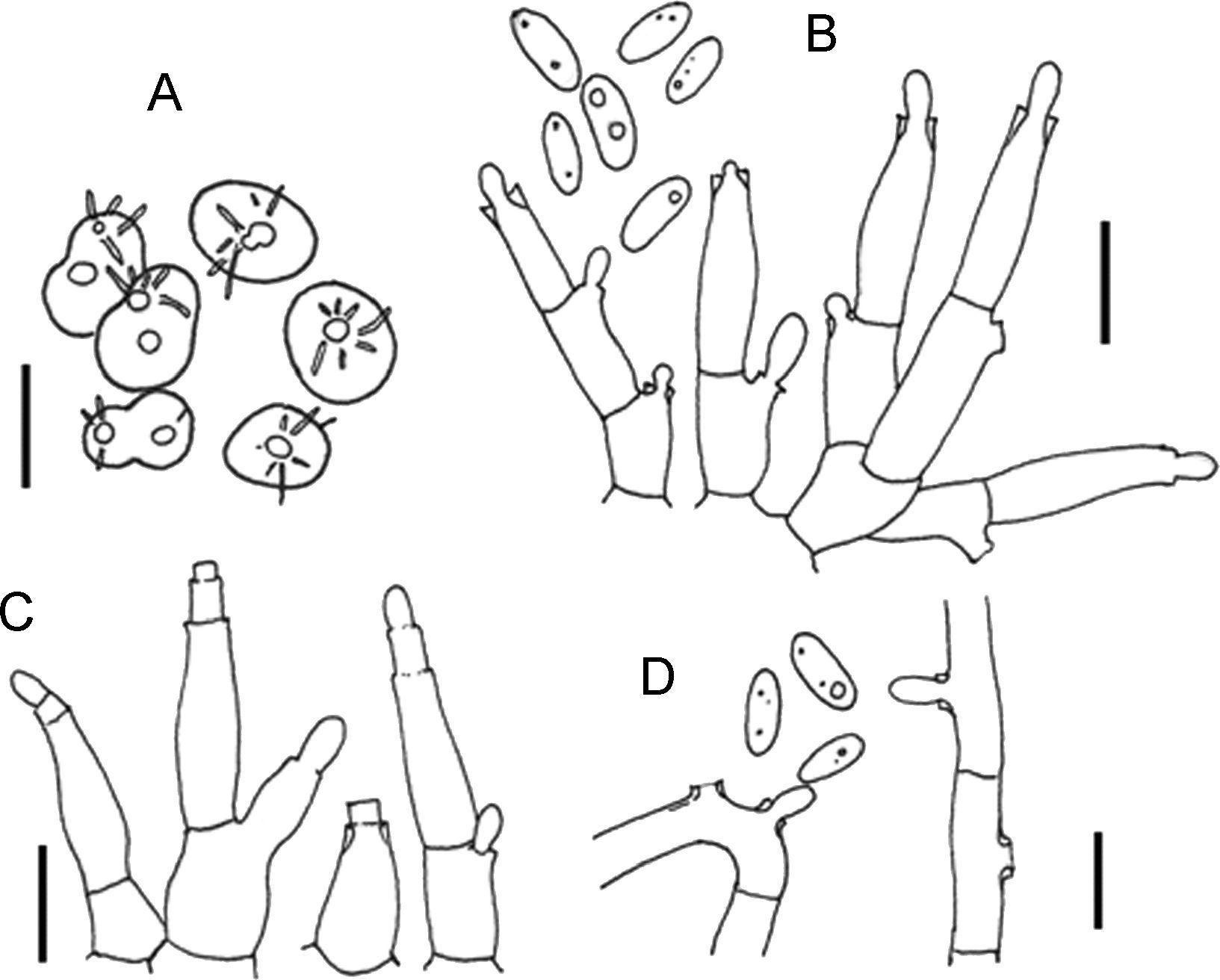 A

B

C

D