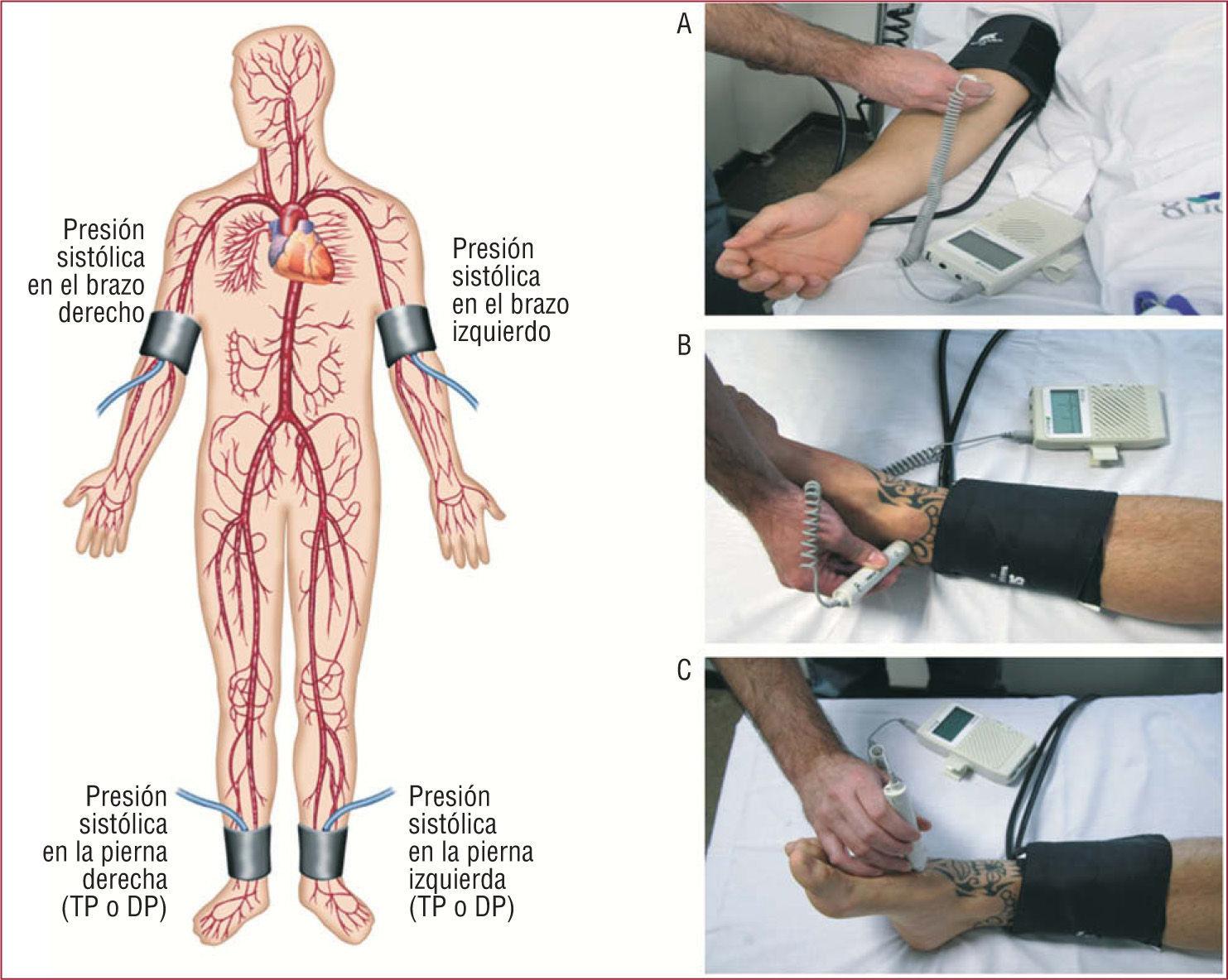 Presión sistólica en el brazo derecho

Presión sistólica en el brazo izquierdo

Presión sistólica en la pierna derecha (TP o DP)

Presión sistólica en la pierna izquierda (TP o DP)

A

B

C