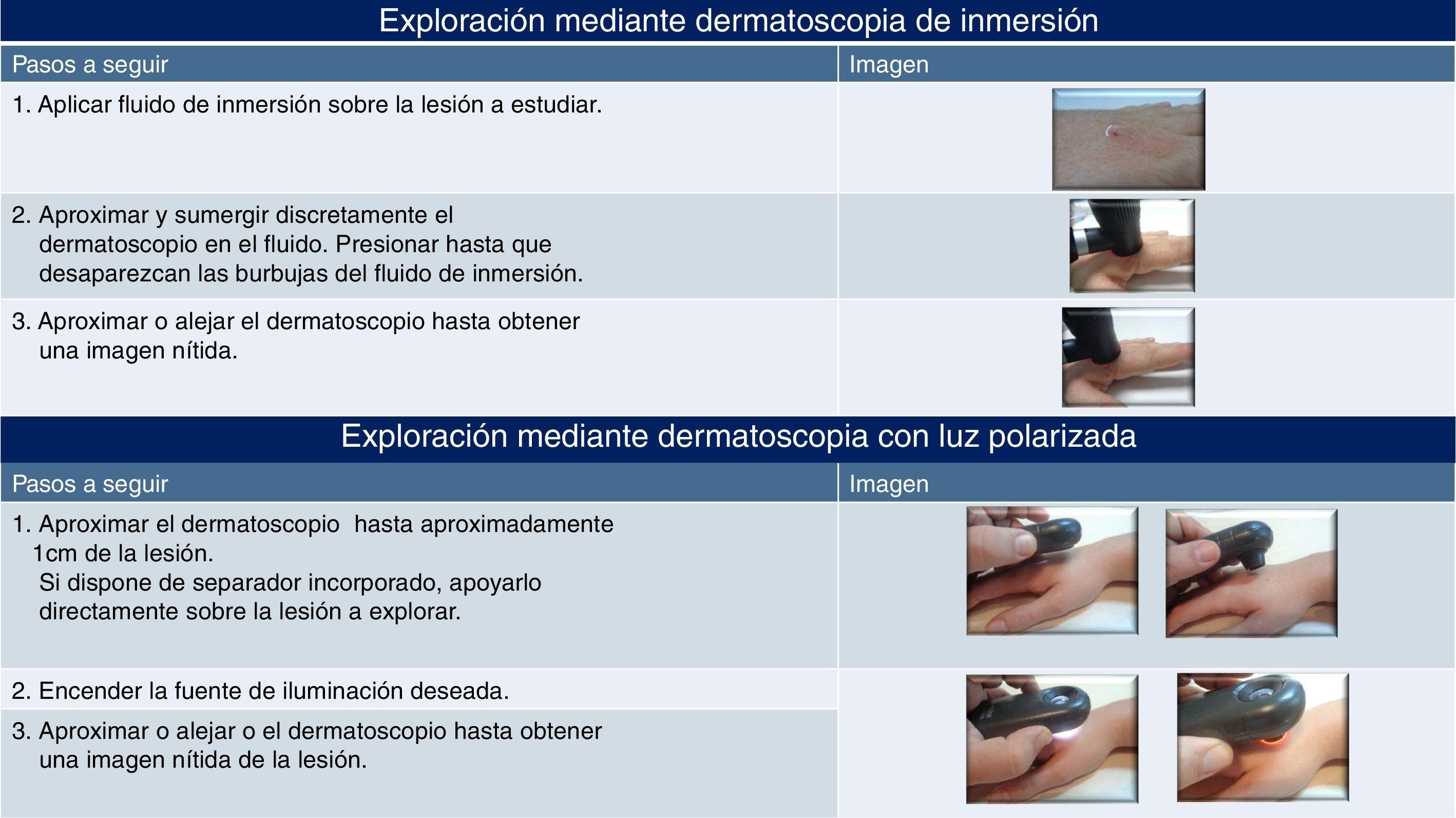 Exploración mediante dermatoscopia de inmersión

| Pasos a seguir | Imagen |
|---|---|
| 1. Aplicar fluido de inmersión sobre la lesión a estudiar. | |
| 2. Aproximar y sumergir discretamente el dermatoscopio en el fluido. Presionar hasta que desaparezcan las burbujas del fluido de inmersión. | |
| 3. Aproximar o alejar el dermatoscopio hasta obtener una imagen nítida. | |

Exploración mediante dermatoscopia con luz polarizada

| Pasos a seguir | Imagen |
|---|---|
| 1. Aproximar el dermatoscopio hasta aproximadamente 1cm de la lesión. Si dispone de separador incorporado, apoyarlo directamente sobre la lesión a explorar. | |
| 2. Encender la fuente de iluminación deseada. | |
| 3. Aproximar o alejar o el dermatoscopio hasta obtener una imagen nítida de la lesión. | |