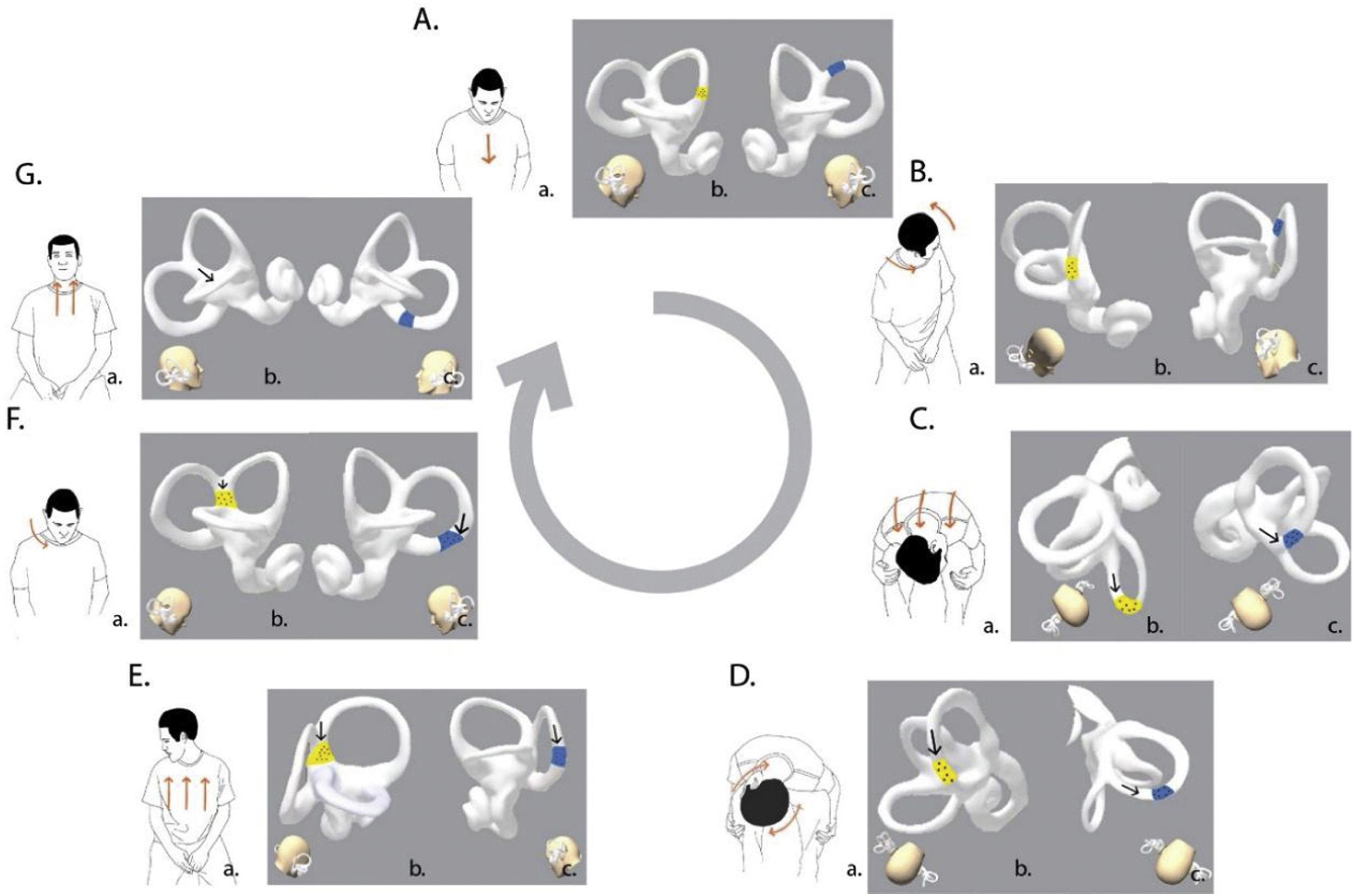 A.

a.

b.

c.

B.

a.

b.

c.

C.

a.

b.

c.

D.

a.

b.

c.

E.

a.

b.

c.

F.

a.

b.

c.

G.

a.

b.

c.