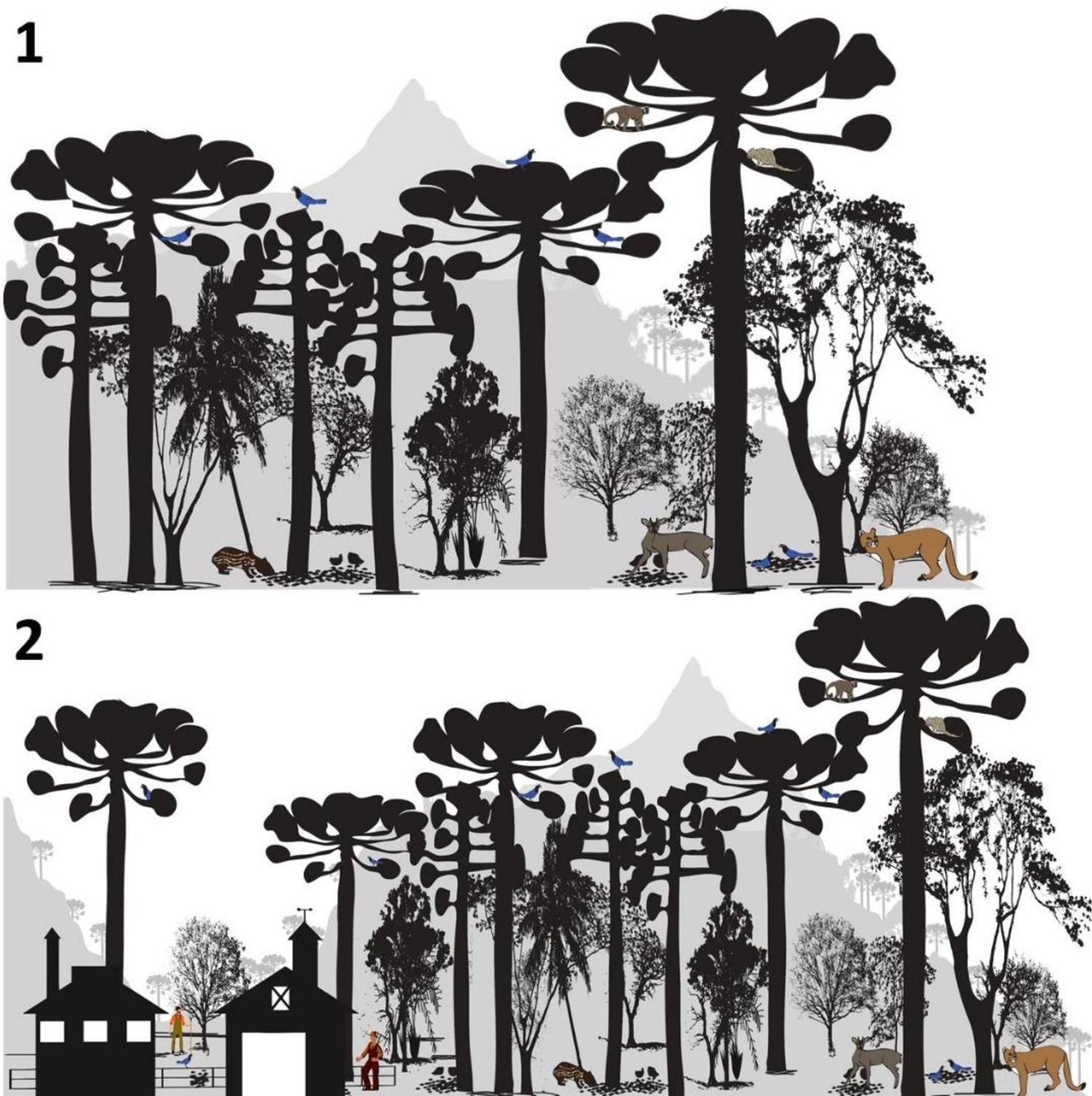 1

2