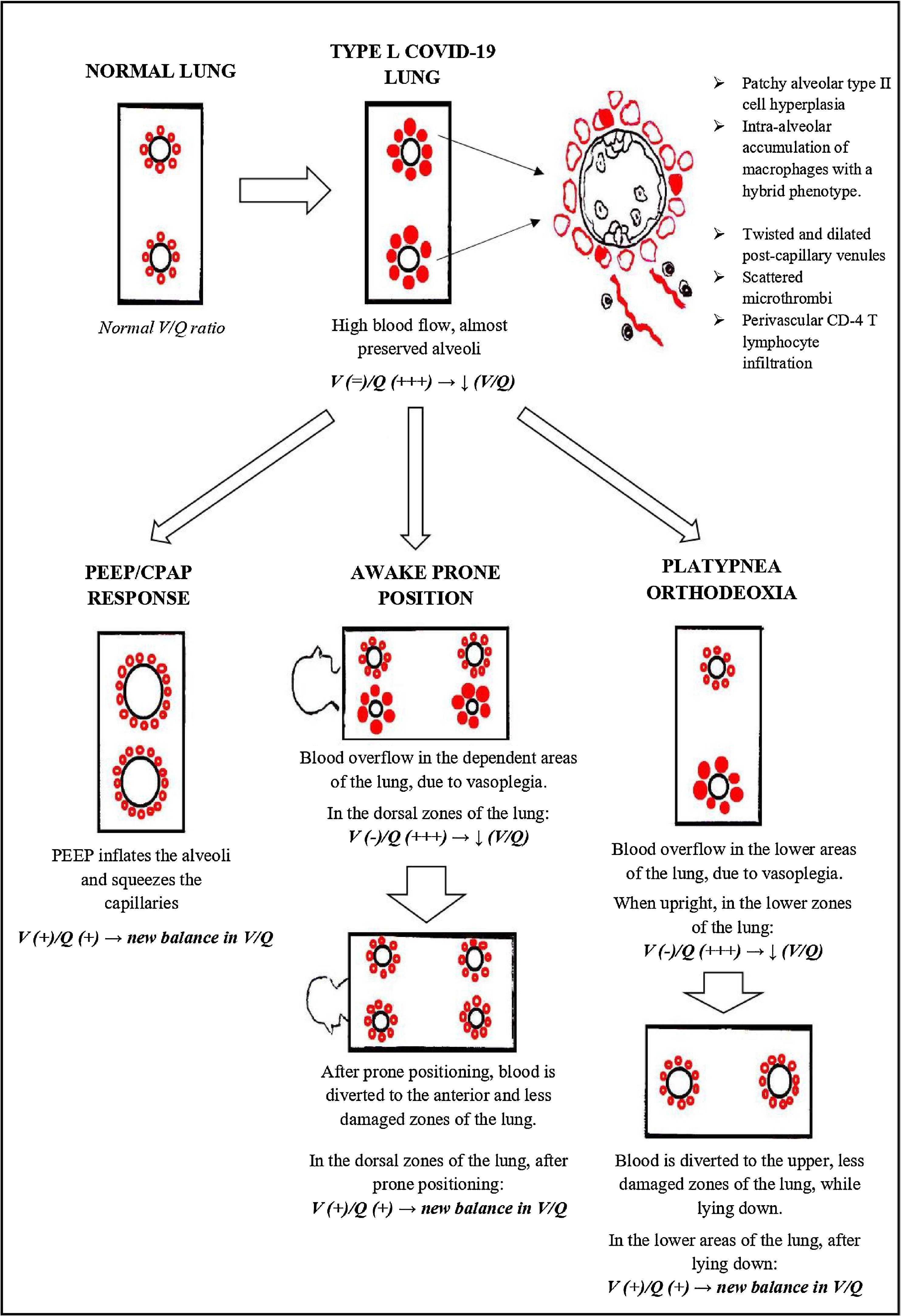 NORMAL LUNG

Normal V/Q ratio

TYPE L COVID-19 LUNG

High blood flow, almost preserved alveoli

V (=)/Q (+++) → ↓ (V/Q)

➢ Patchy alveolar type II cell hyperplasia
➢ Intra-alveolar accumulation of macrophages with a hybrid phenotype.

➢ Twisted and dilated post-capillary venules
➢ Scattered microthrombi
➢ Perivascular CD-4 T lymphocyte infiltration

PEEP/CPAP RESPONSE

PEEP inflates the alveoli and squeezes the capillaries

V (+)/Q (+) → new balance in V/Q

AWAKE PRONE POSITION

Blood overflow in the dependent areas of the lung, due to vasoplegia.

In the dorsal zones of the lung:
V (-)/Q (+++) → ↓ (V/Q)

After prone positioning, blood is diverted to the anterior and less damaged zones of the lung.

In the dorsal zones of the lung, after prone positioning:
V (+)/Q (+) → new balance in V/Q

PLATYPNEA ORTHODEOXIA

Blood overflow in the lower areas of the lung, due to vasoplegia.

When upright, in the lower zones of the lung:
V (-)/Q (+++) → ↓ (V/Q)

Blood is diverted to the upper, less damaged zones of the lung, while lying down.

In the lower areas of the lung, after lying down:
V (+)/Q (+) → new balance in V/Q