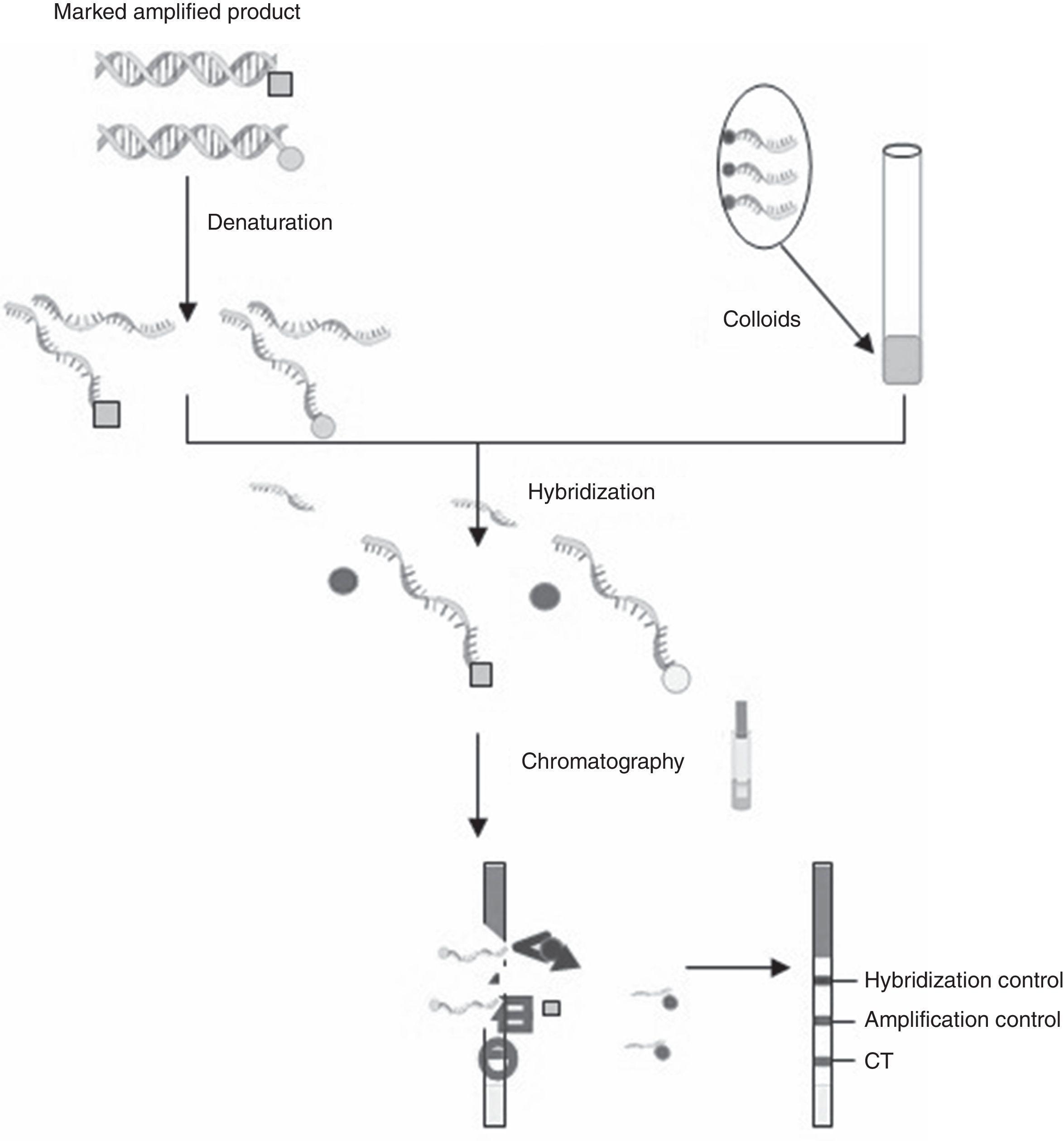 Marked amplified product

Denaturation

Colloids

Hybridization

Chromatography

Hybridization control

Amplification control

CT