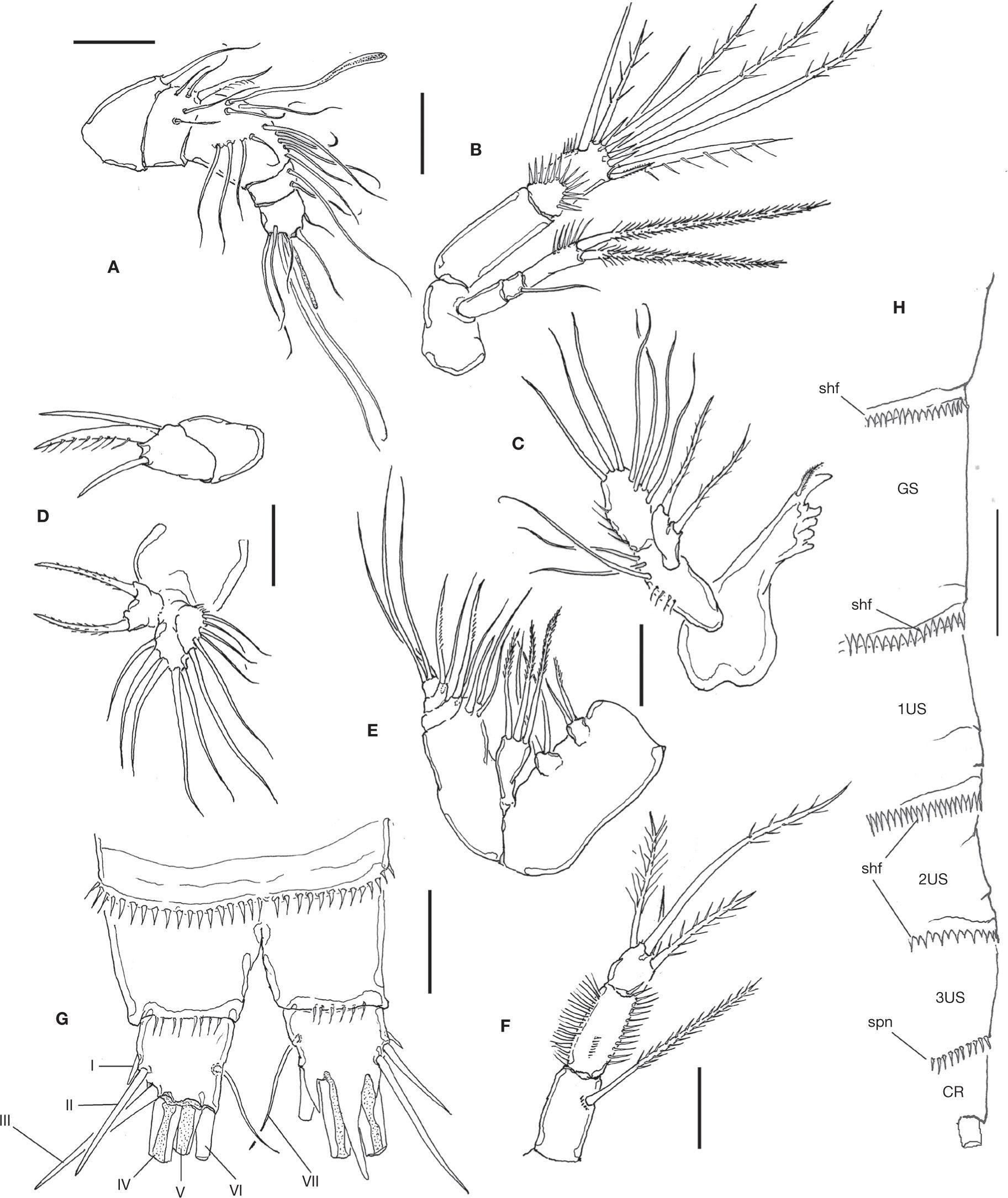 A

B

C

D

E

F

G

H

shf

GS

shf

1US

shf

2US

3US

spn

CR

I

II

III

IV

V

VI

VII