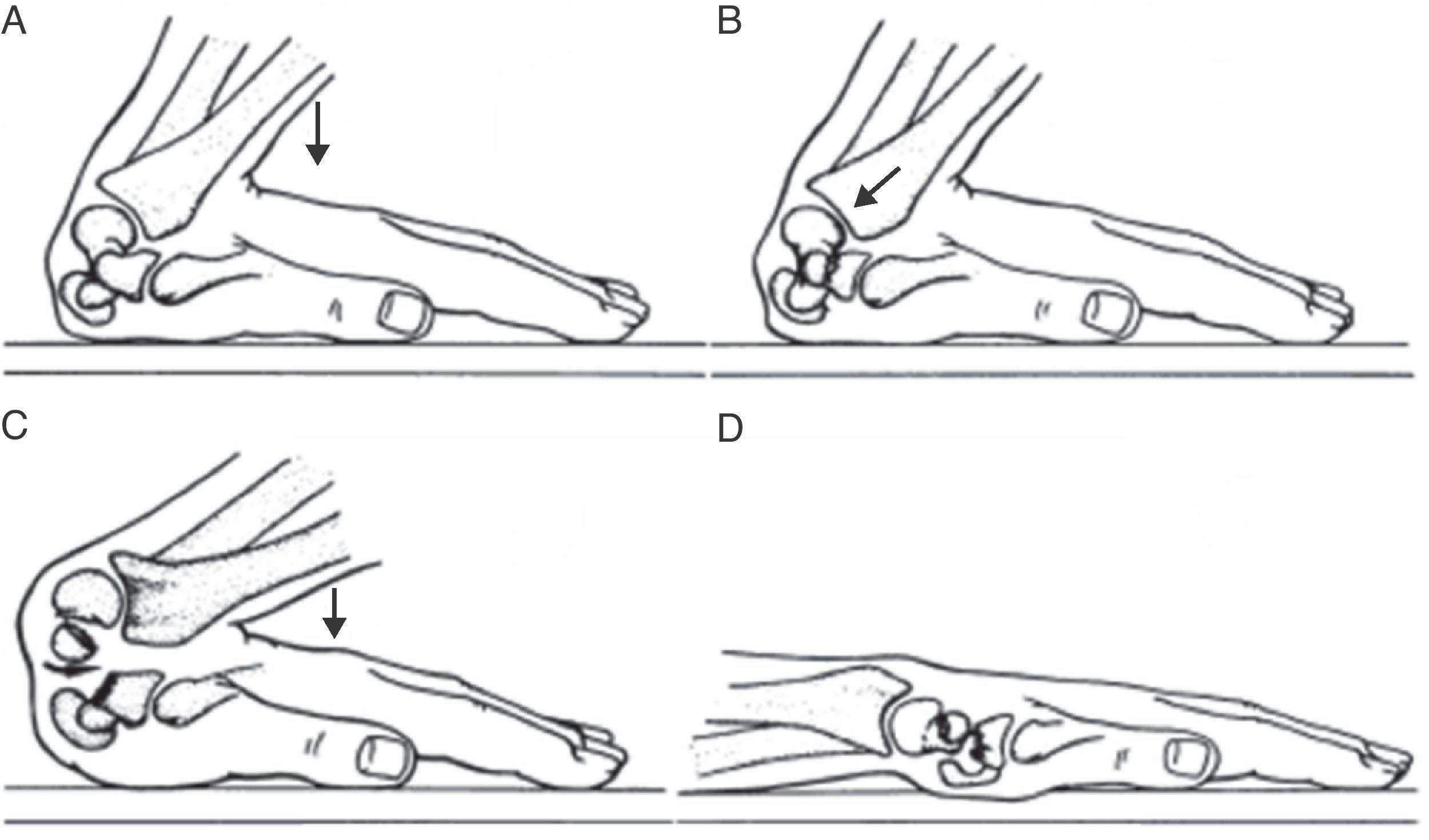 A

B

C

D