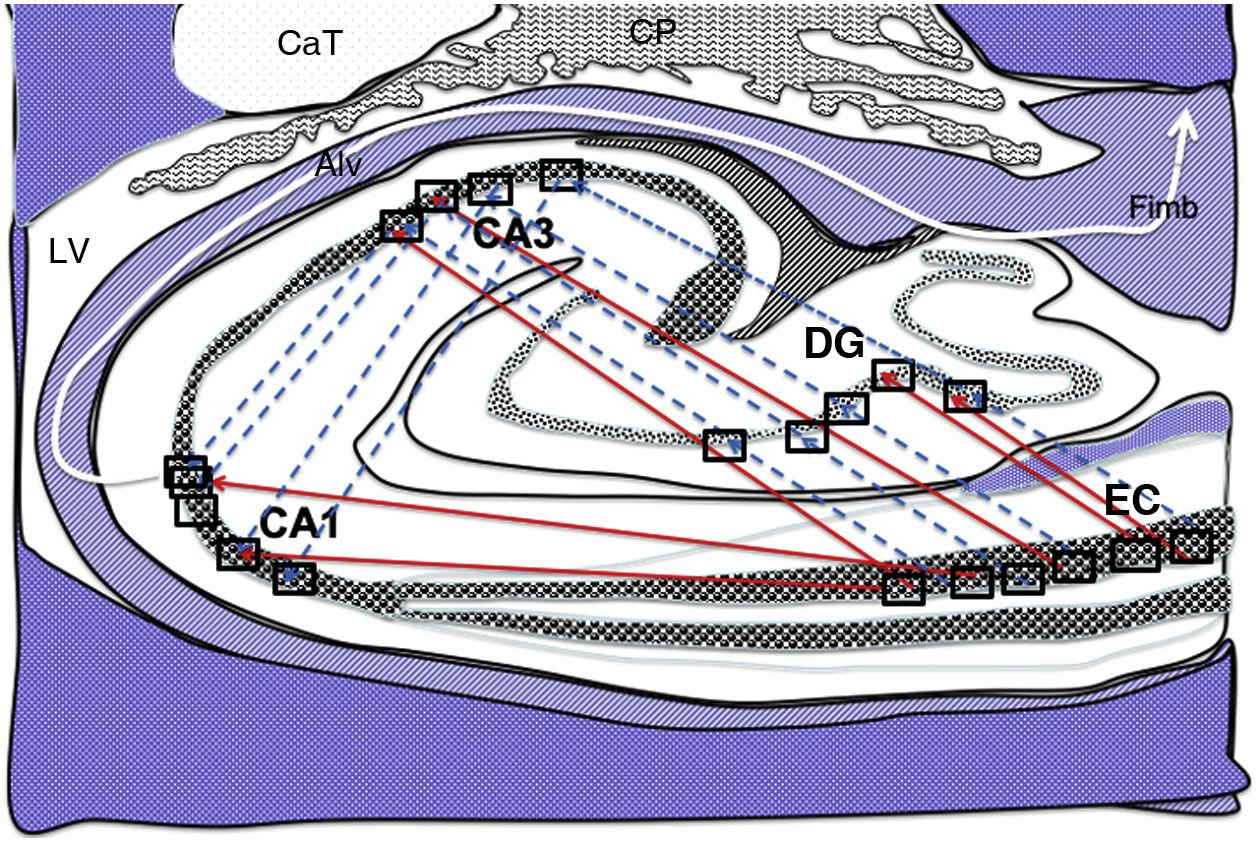 CaT
CP
Alv
Fimb
LV
CA3
DG
EC
CA1