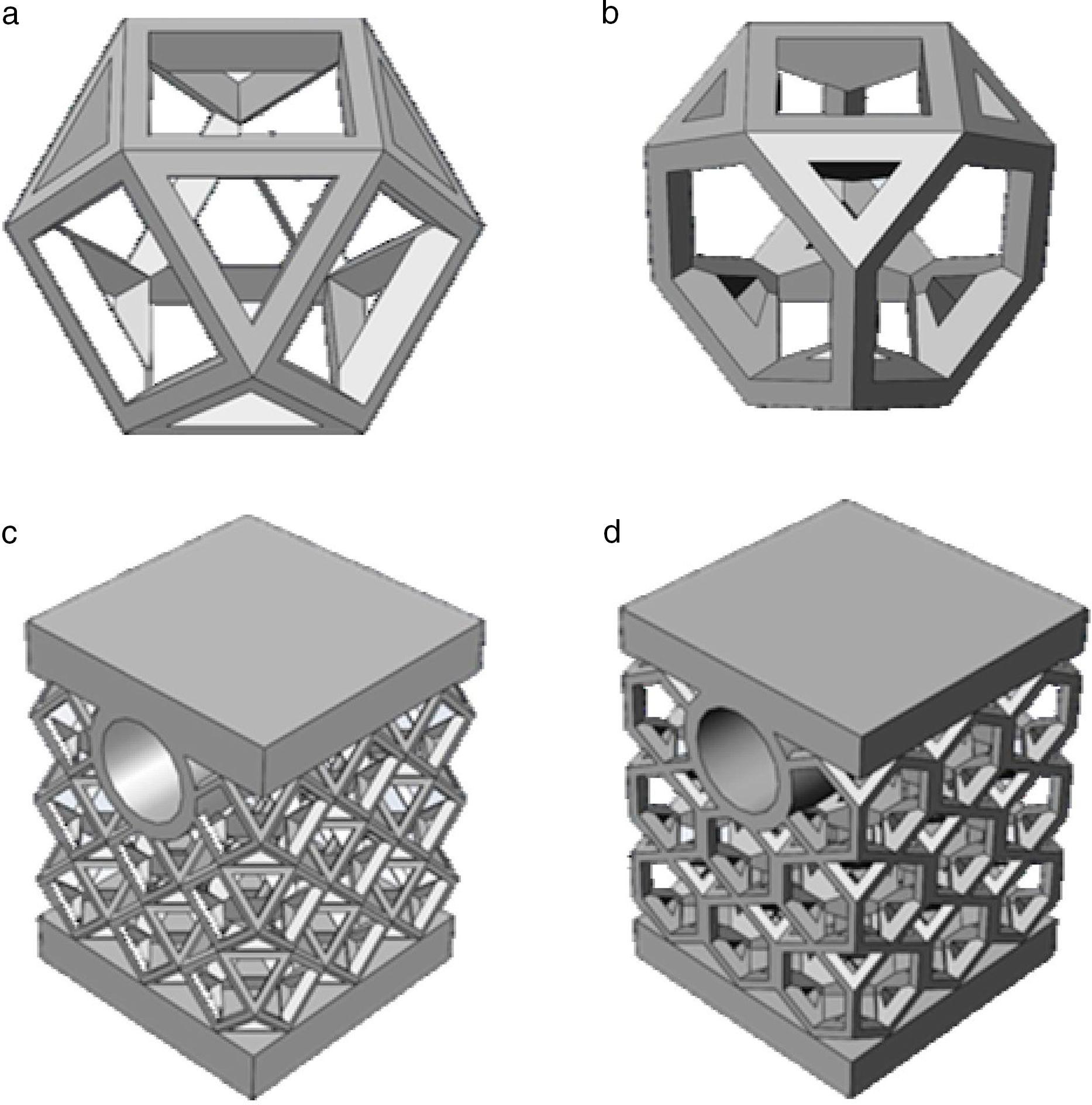 a

b

c

d