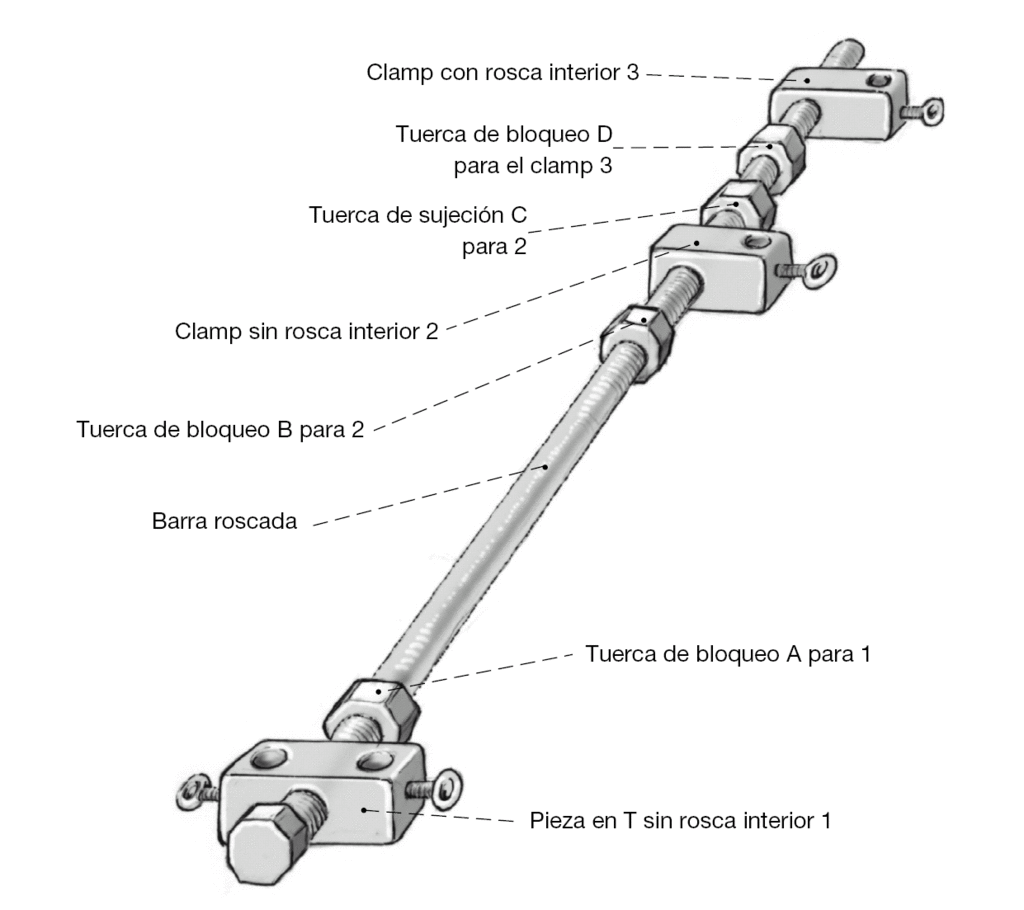 Clamp con rosca interior 3

Tuerca de bloqueo D para el clamp 3

Tuerca de sujeción C para 2

Clamp sin rosca interior 2

Tuerca de bloqueo B para 2

Barra roscada

Tuerca de bloqueo A para 1

Pieza en T sin rosca interior 1