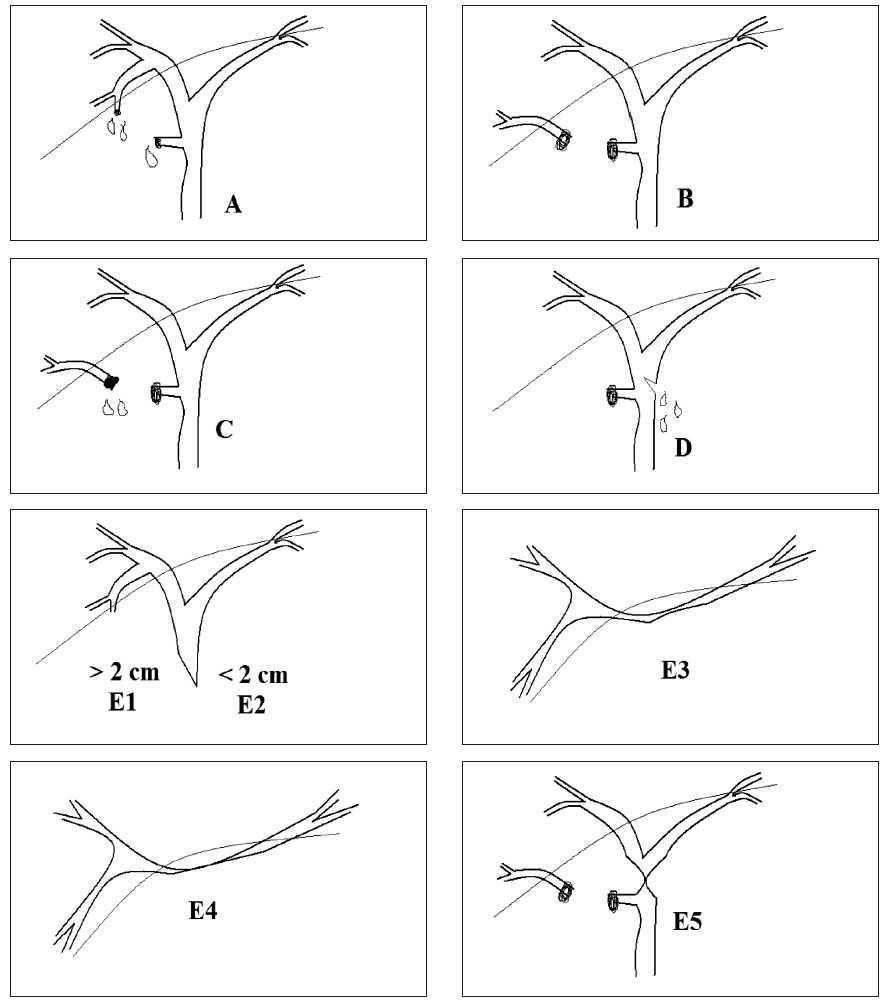 A

B

C

D

> 2 cm
E1

< 2 cm
E2

E3

E4

E5