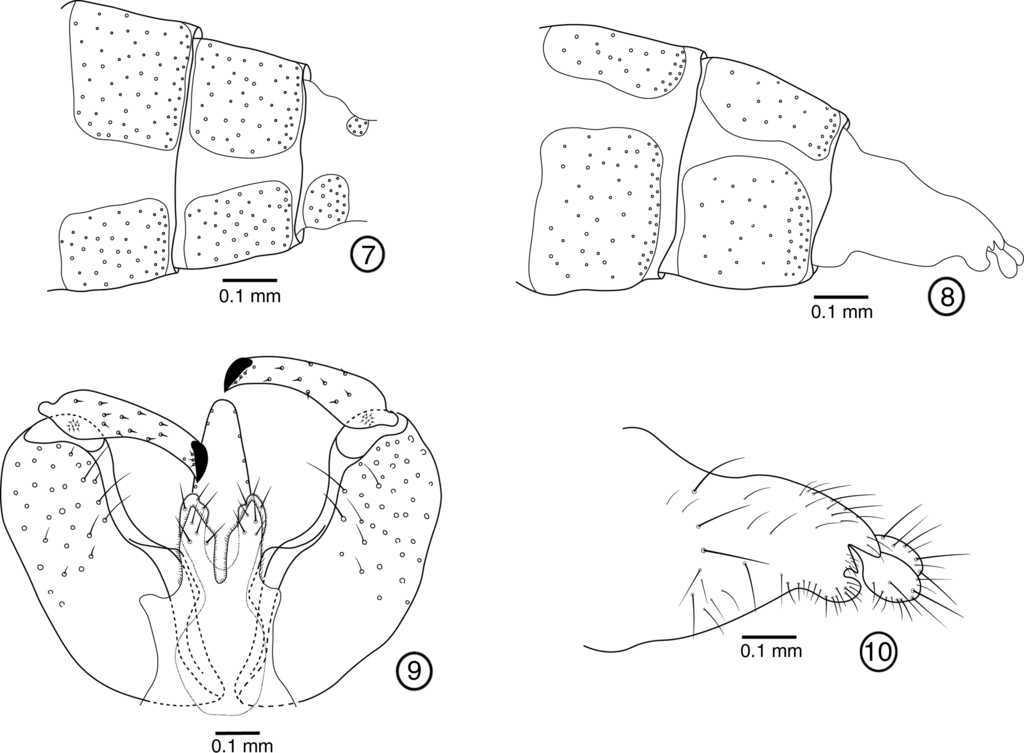 7
0.1 mm
8
0.1 mm
9
0.1 mm
10
0.1 mm