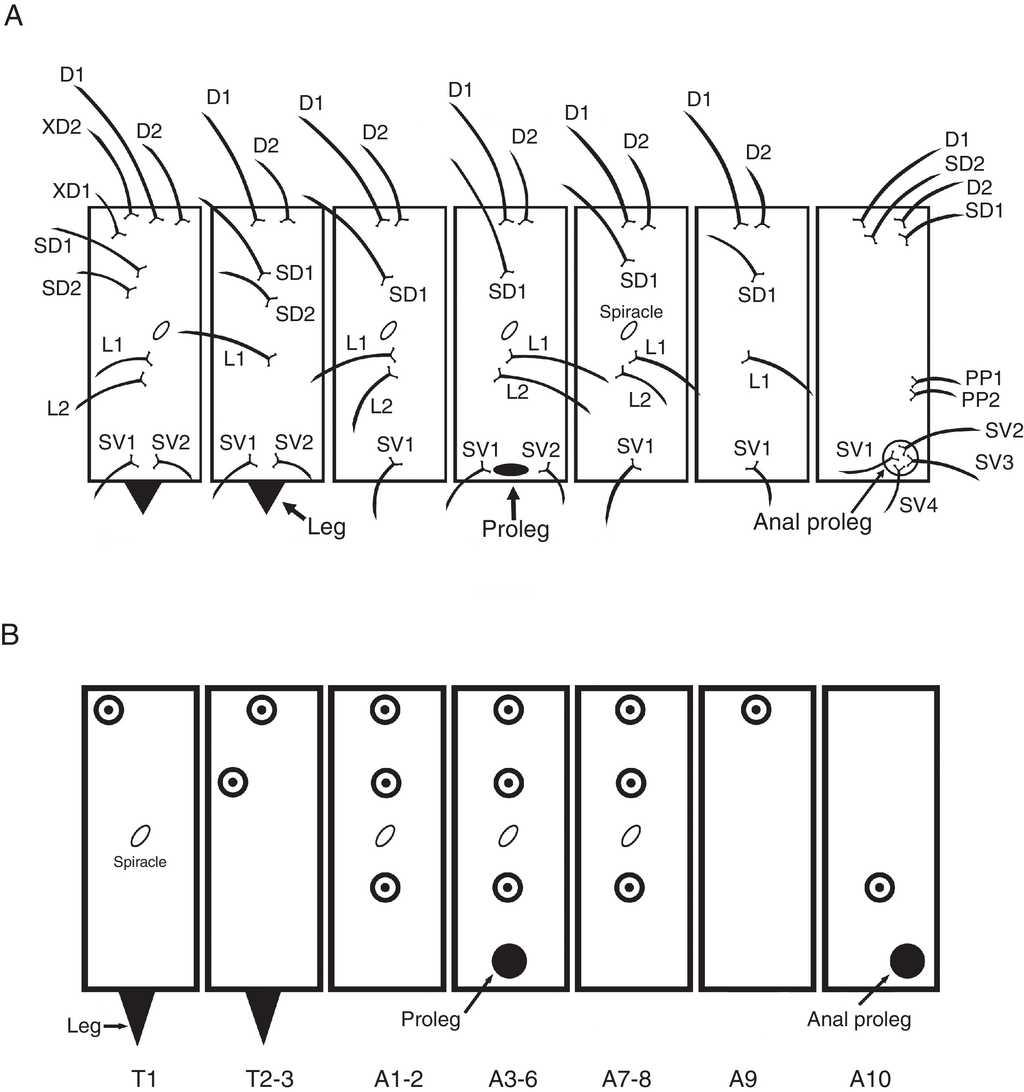 A

D1
XD2
D2
XD1
SD1
SD2
L1
L2
SV1 SV2

D1
D2
SD1
SD2
L1
SV1 SV2
Leg

D1
D2
SD1
L1
L2
SV1

D1
D2
SD1
L1
L2
SV1 SV2
Proleg

D1
D2
SD1
Spiracle
L1
L2
SV1

D1
D2
SD1
L1
SV1

D1
SD2
D2
SD1
PP1
PP2
SV1
SV2
SV3
SV4
Anal proleg

B

Spiracle
Leg
Proleg
Anal proleg

T1 T2-3 A1-2 A3-6 A7-8 A9 A10