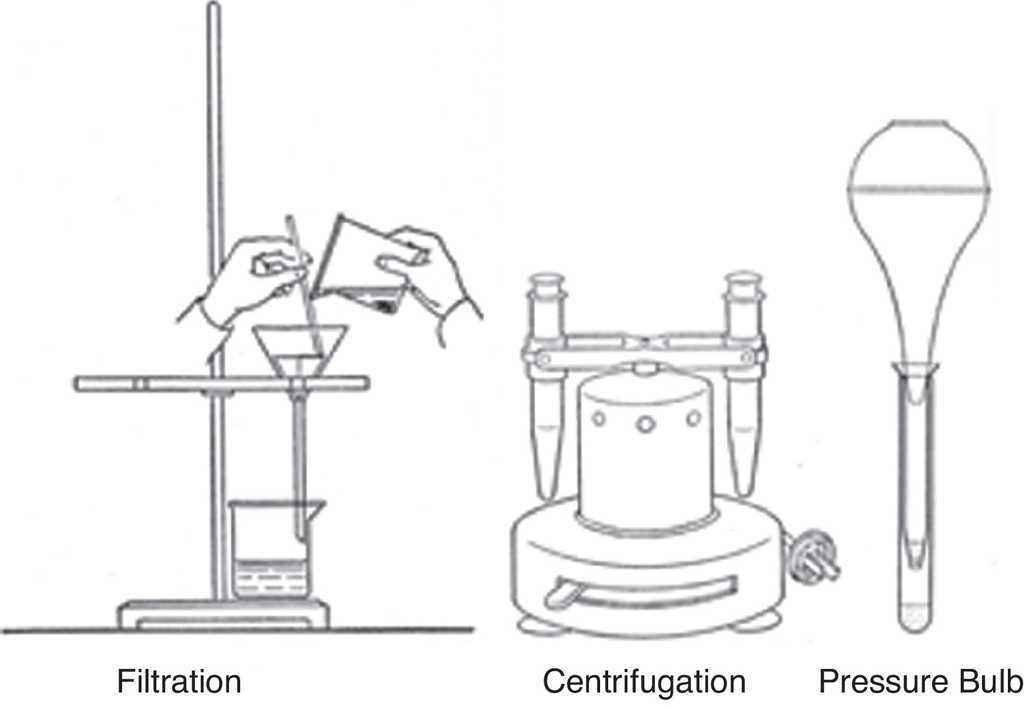 Filtration

Centrifugation

Pressure Bulb