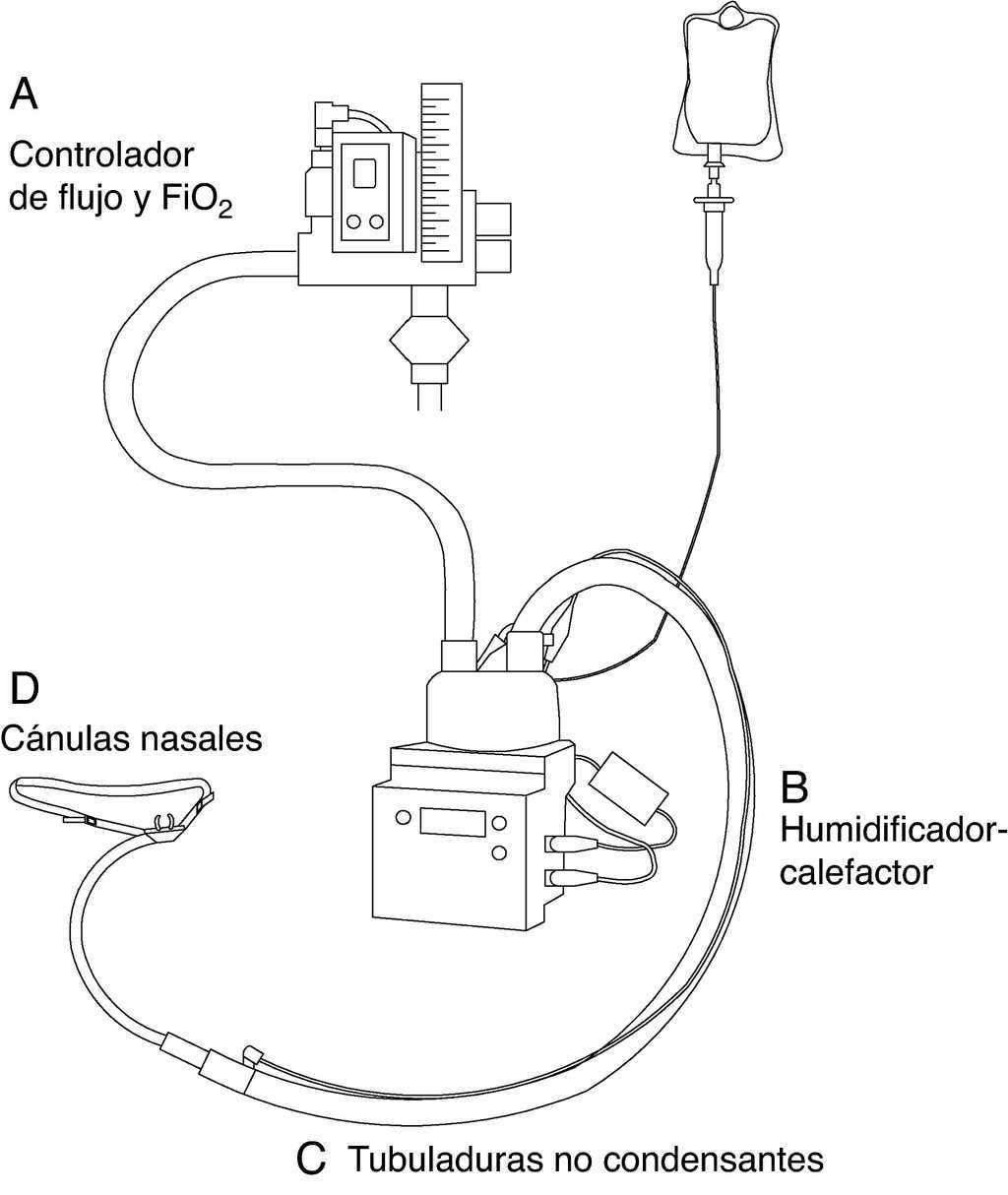 A
Controlador de flujo y $FiO_2$

D
Cánulas nasales

B
Humidificador-calefactor

C Tubuladuras no condensantes