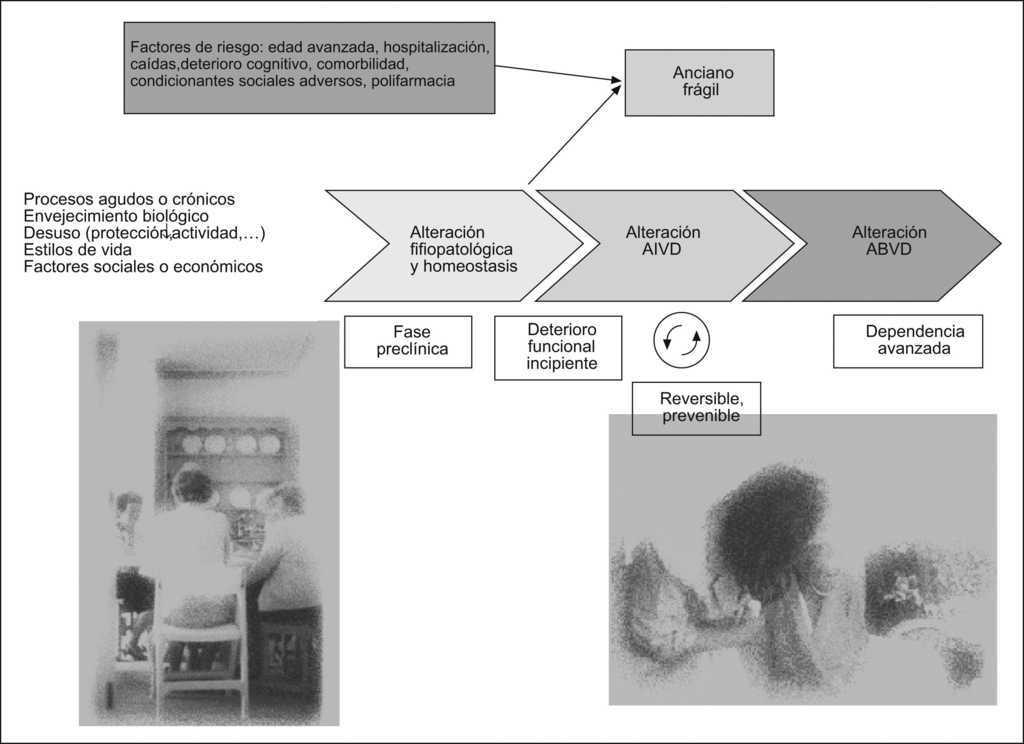 Factores de riesgo: edad avanzada, hospitalización, caídas,deterioro cognitivo, comorbilidad, condicionantes sociales adversos, polifarmacia

Anciano frágil

Procesos agudos o crónicos
Envejecimiento biológico
Desuso (protección,actividad,…)
Estilos de vida
Factores sociales o económicos

Alteración fifiopatológica y homeostasis

Alteración AIVD

Alteración ABVD

Fase preclínica

Deterioro funcional incipiente

Reversible, prevenible

Dependencia avanzada