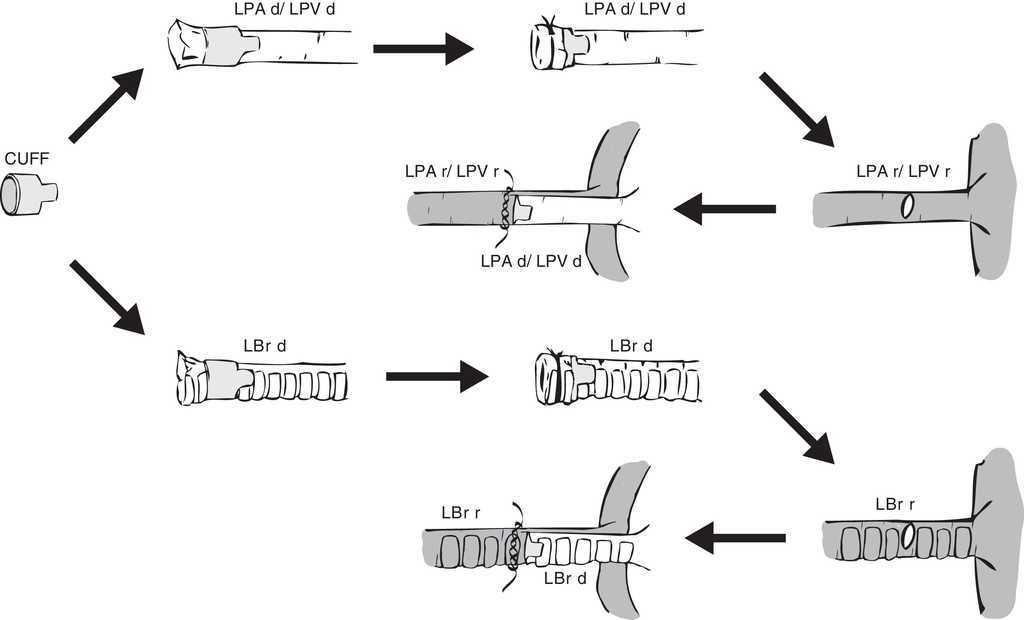 CUFF

LPA d/ LPV d

LPA d/ LPV d

LPA r/ LPV r

LPA r/ LPV r

LPA d/ LPV d

LBr d

LBr d

LBr r

LBr r

LBr d