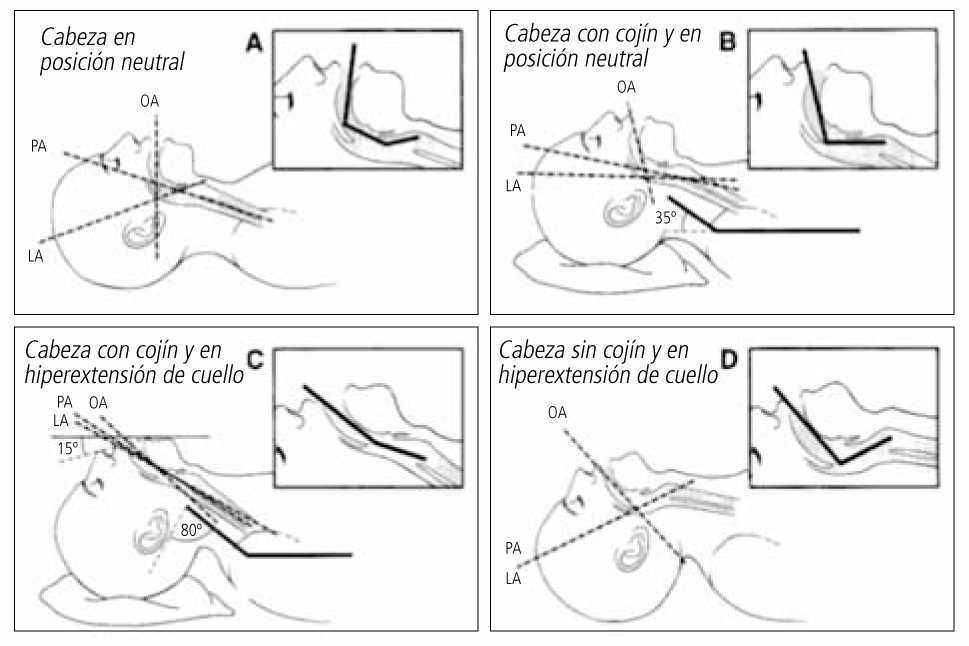 Cabeza en posición neutral

A

OA

PA

LA

Cabeza con cojín y en posición neutral

B

OA

PA

LA

35°

Cabeza con cojín y en hiperextensión de cuello

C

PA

LA

OA

15°

80°

Cabeza sin cojín y en hiperextensión de cuello

D

OA

PA

LA