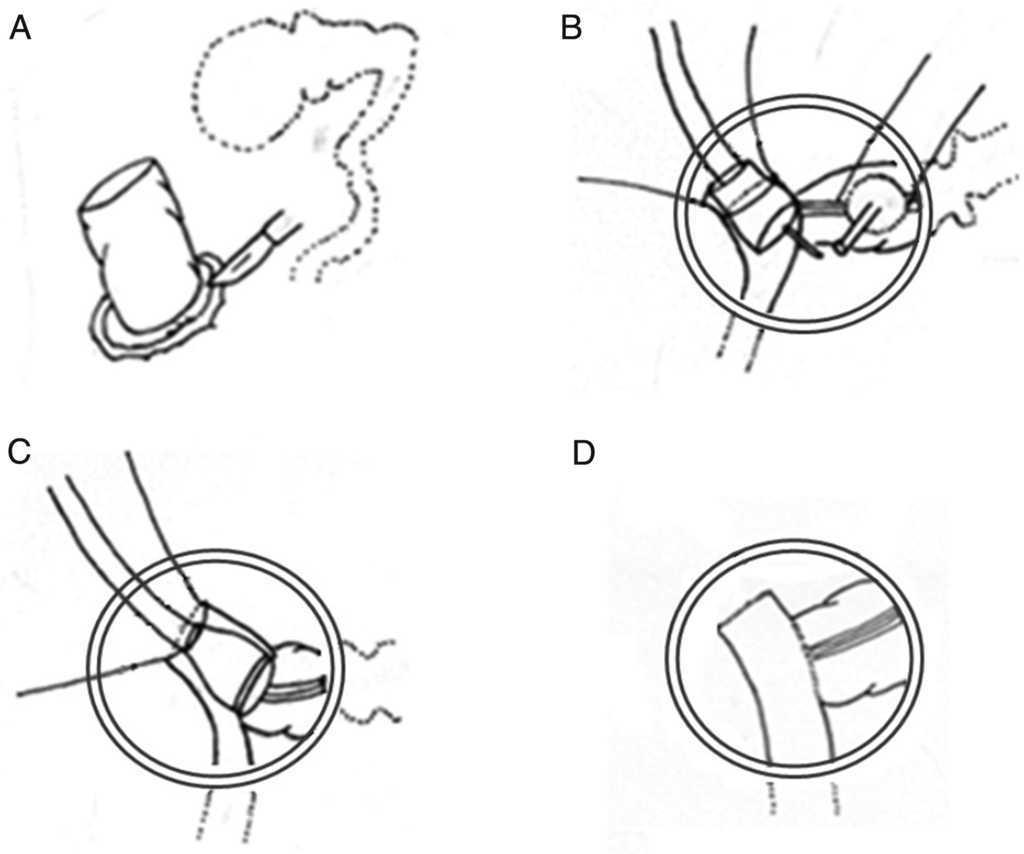 A

B

C

D