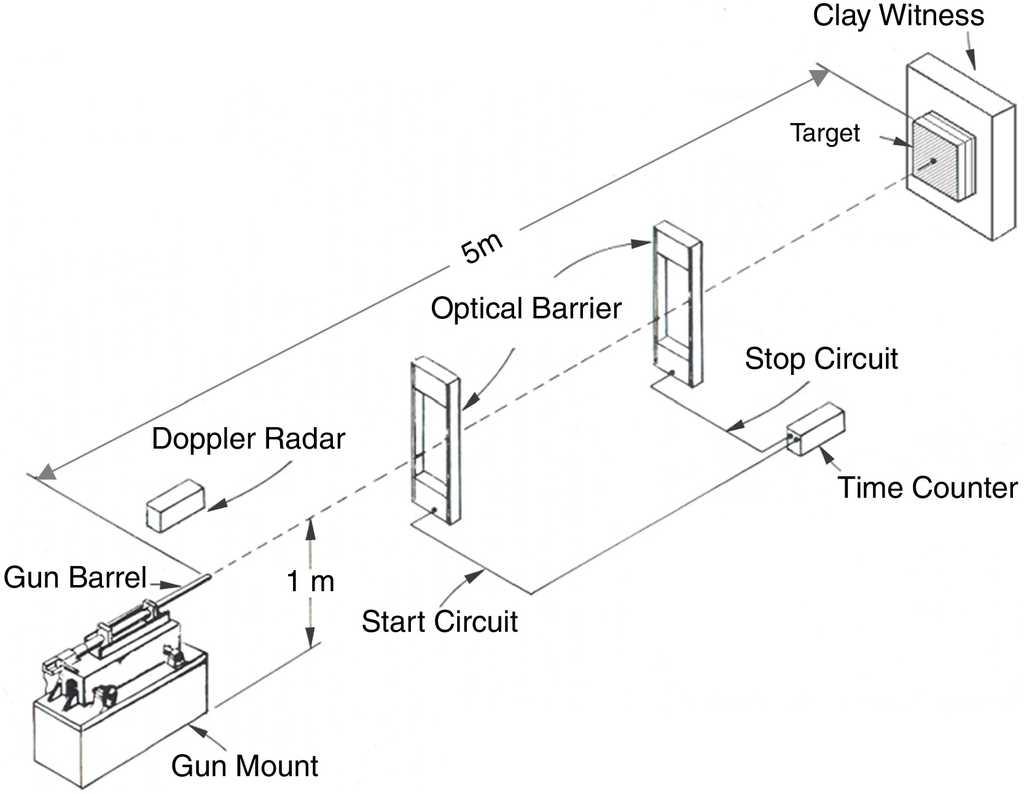 Clay Witness

Target

5m

Optical Barrier

Stop Circuit

Doppler Radar

Time Counter

Gun Barrel

1 m

Start Circuit

Gun Mount