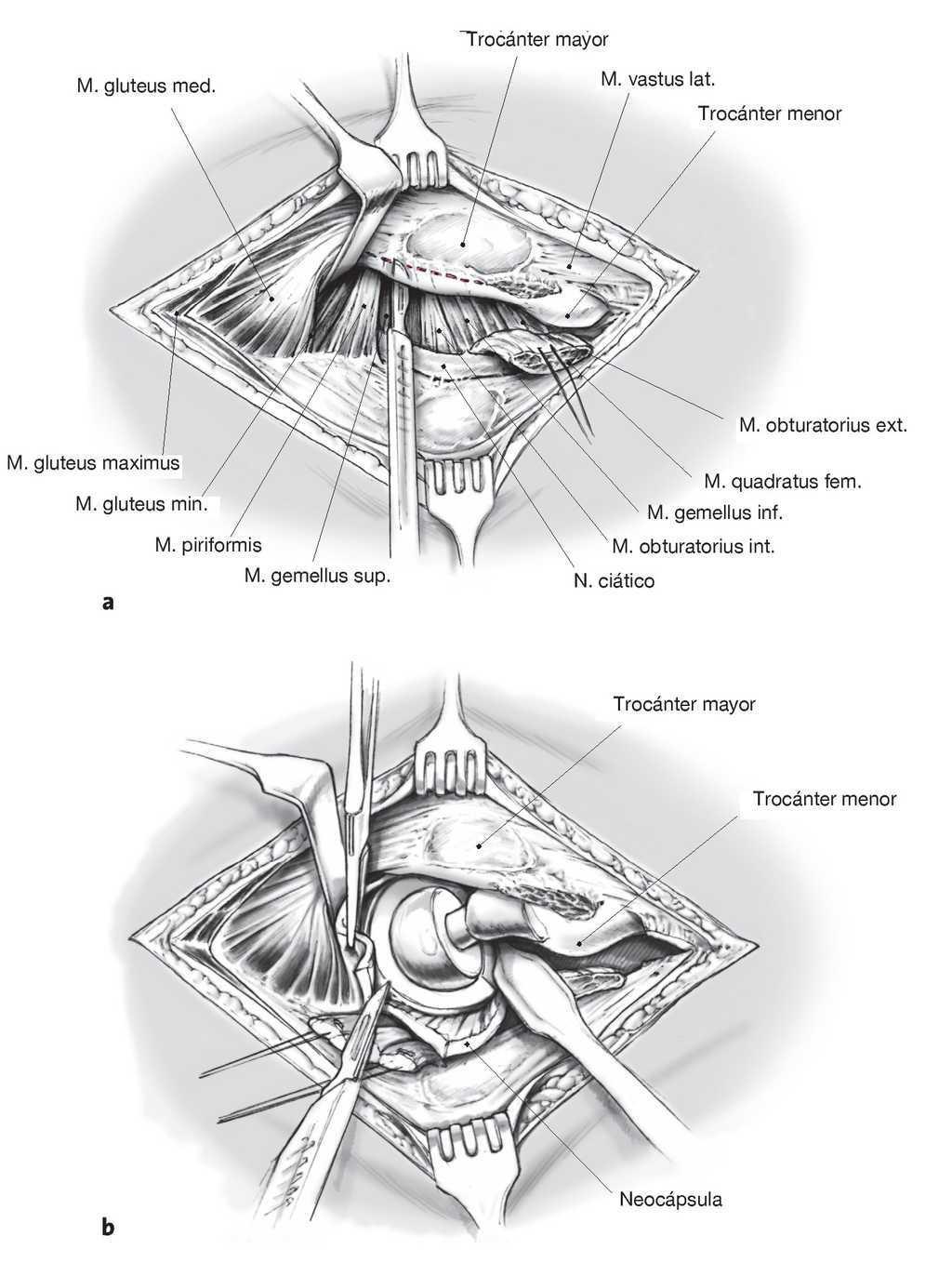 Trocánter mayor
M. gluteus med.
M. vastus lat.
Trocánter menor
M. obturatorius ext.
M. gluteus maximus
M. quadratus fem.
M. gluteus min.
M. gemellus inf.
M. piriformis
M. obturatorius int.
M. gemellus sup.
N. ciático
a

Trocánter mayor
Trocánter menor
Neocápsula
b